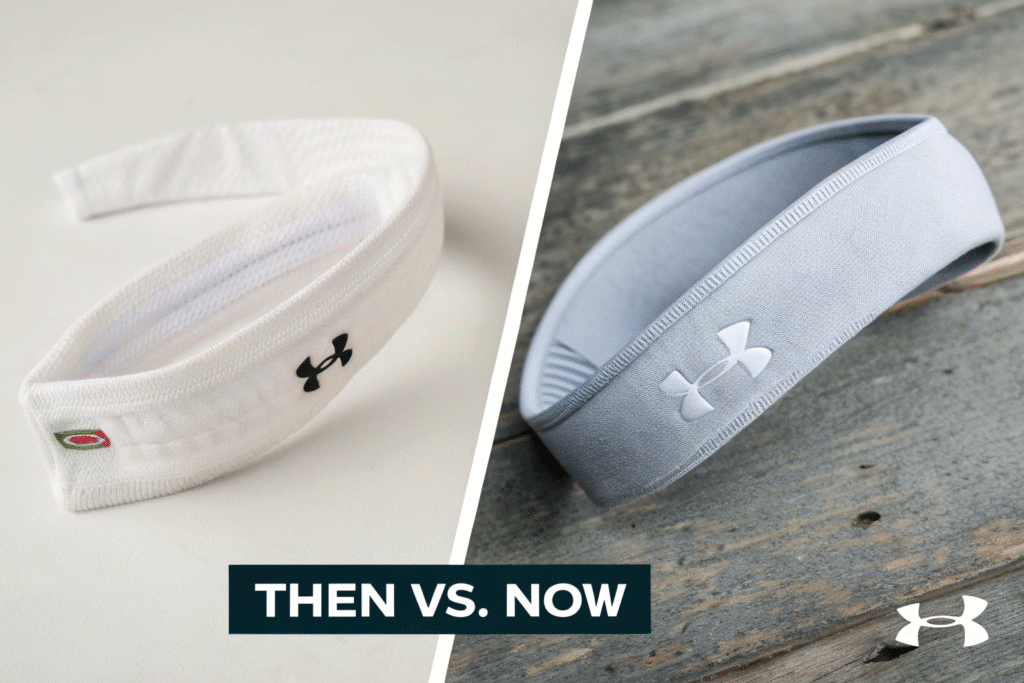 THEN VS. NOW