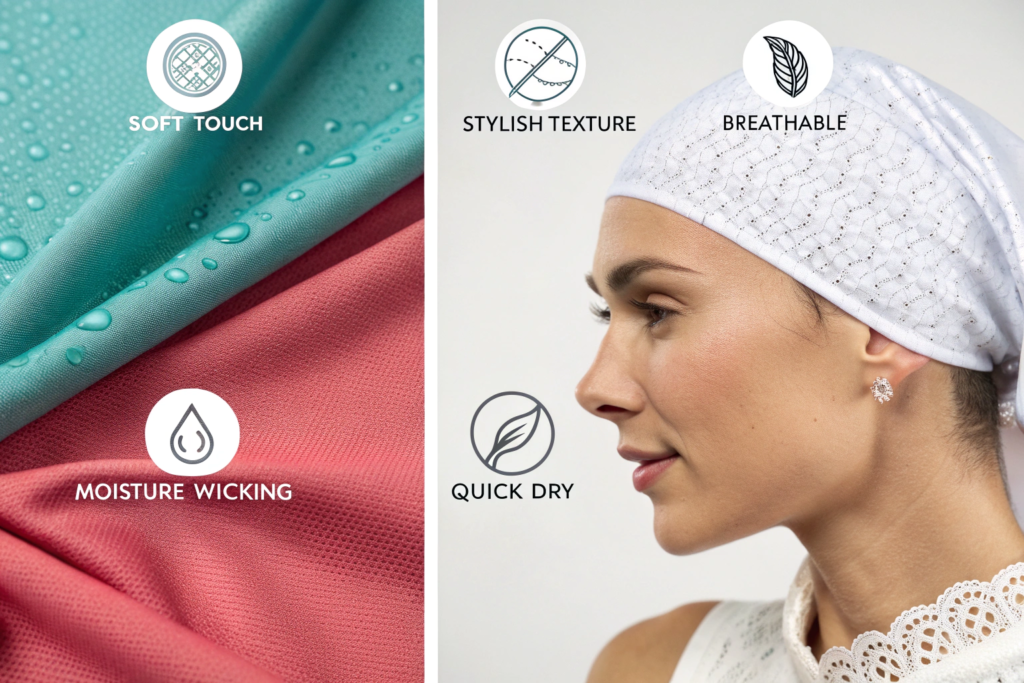 SOFT TOUCH

MOISTURE WICKING

STYLISH TEXTURE

BREATHABLE

QUICK DRY