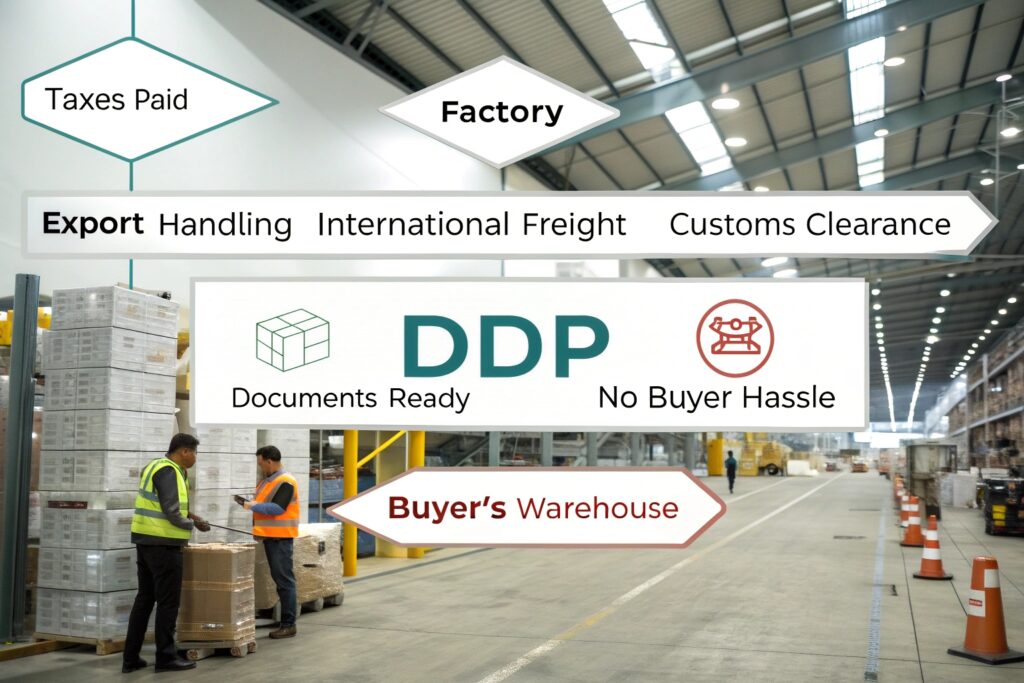 Taxes Paid

Factory

Export Handling International Freight Customs Clearance

DDP

Documents Ready

No Buyer Hassle

Buyer's Warehouse