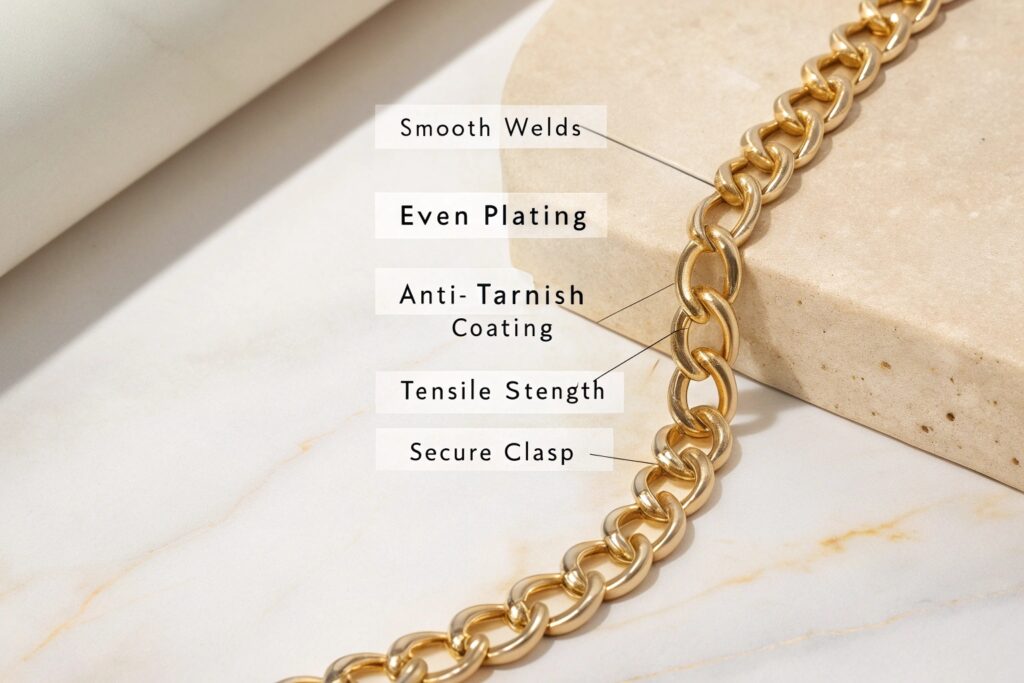 Smooth Welds

Even Plating

Anti- Tarnish Coating

Tensile Stength

Secure Clasp